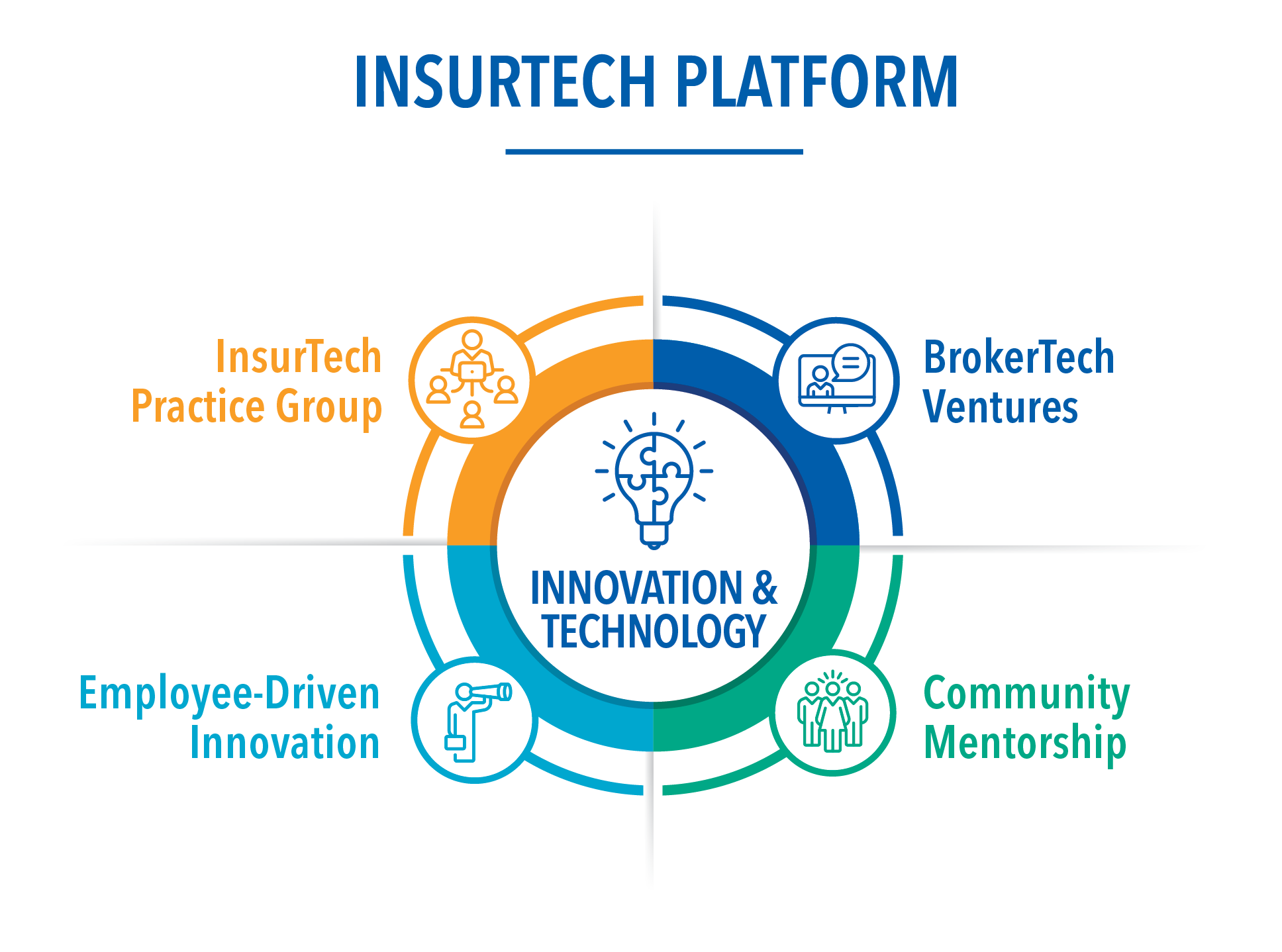 INSURTECH PLATFORM

InsurTech Practice Group

BrokerTech Ventures

INNOVATION & TECHNOLOGY

Employee-Driven Innovation

Community Mentorship