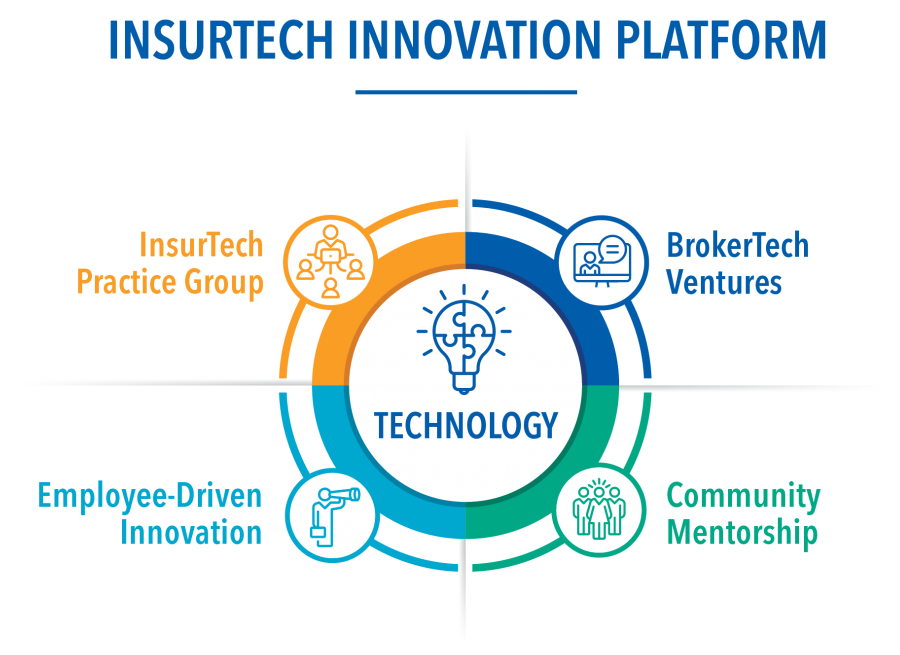 INSURTECH INNOVATION PLATFORM

InsurTech Practice Group

BrokerTech Ventures

TECHNOLOGY

Employee-Driven Innovation

Community Mentorship